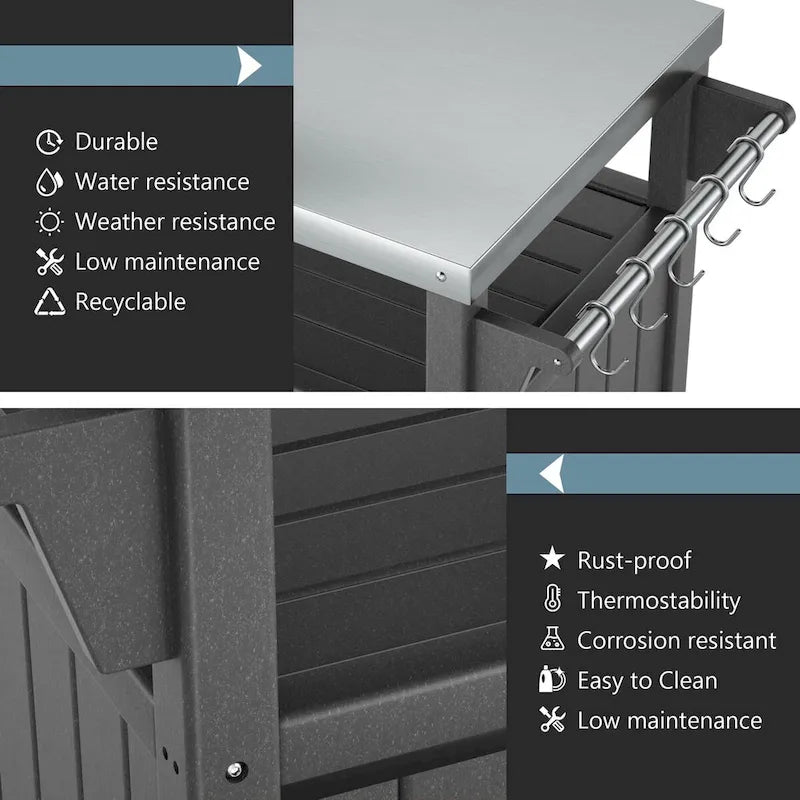 Durable
Water resistance
Weather resistance
Low maintenance
Recyclable

Rust-proof
Thermostability
Corrosion resistant
Easy to Clean
Low maintenance