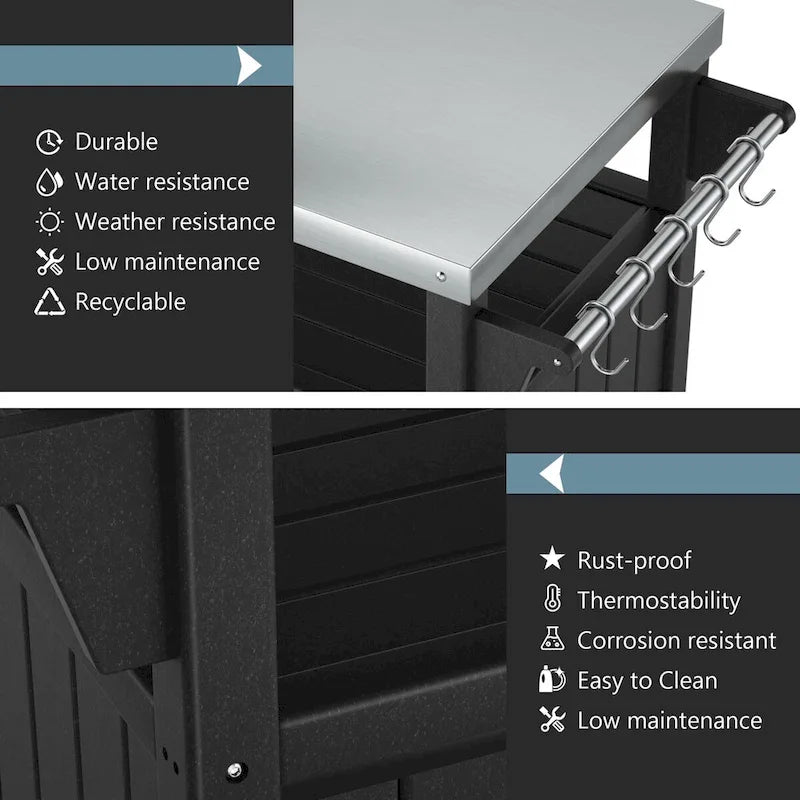 Durable
Water resistance
Weather resistance
Low maintenance
Recyclable

Rust-proof
Thermostability
Corrosion resistant
Easy to Clean
Low maintenance